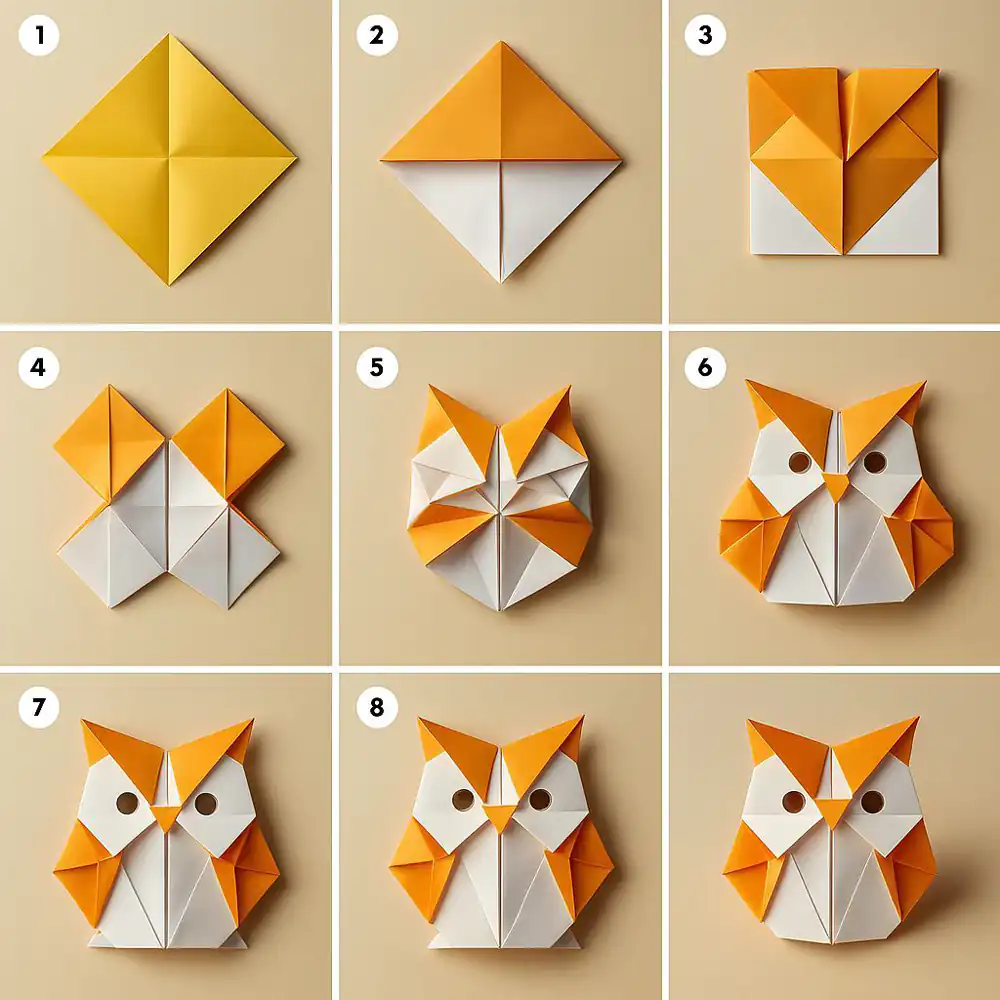 1

2

3

4

5

6

7

8